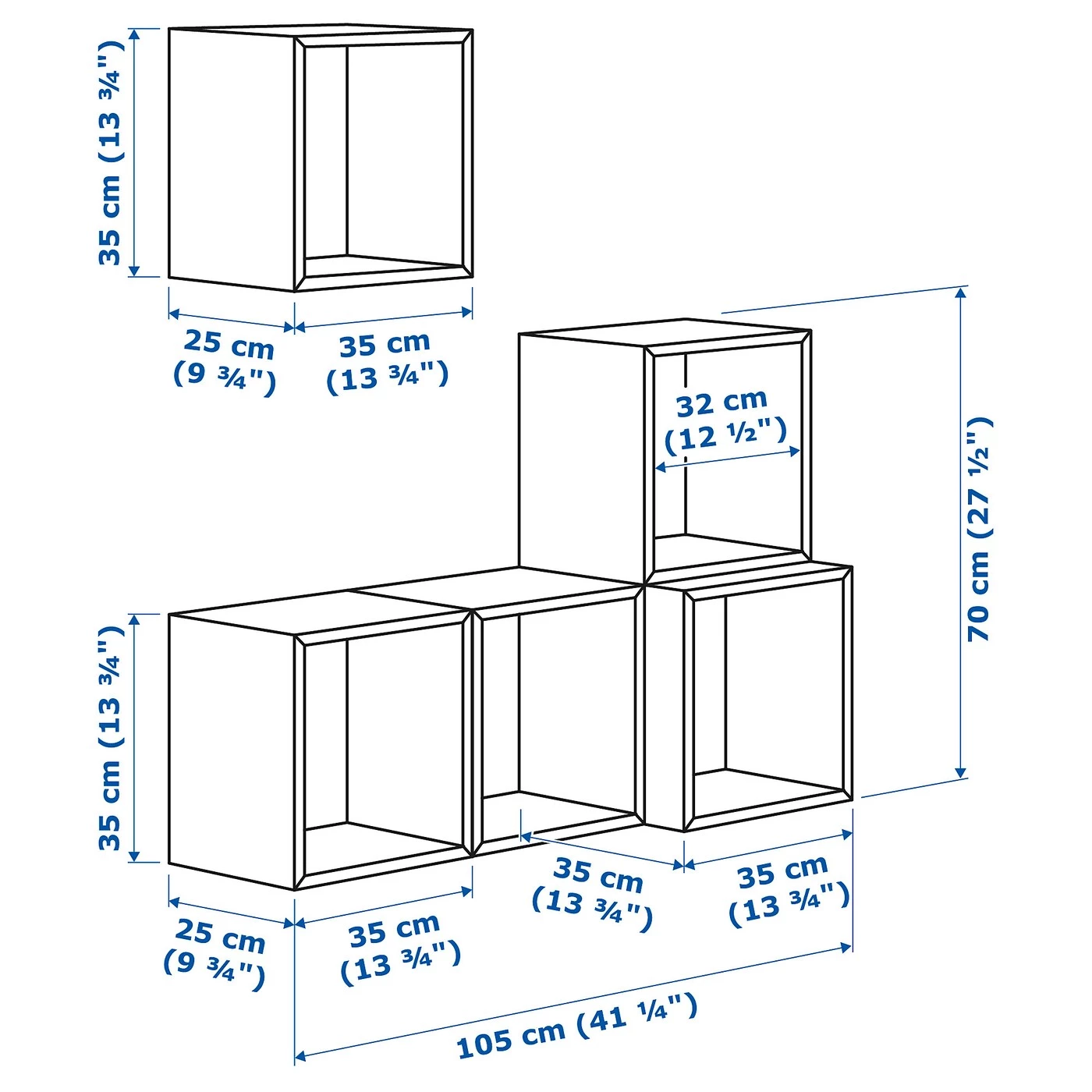 35 cm (13 ¾")

25 cm (9 ¾")

35 cm (13 ¾")

32 cm (12 ½")

70 cm (27 ½")

35 cm (13 ¾")

25 cm (9 ¾")

35 cm (13 ¾")

35 cm (13 ¾")

35 cm (13 ¾")

105 cm (41 ¼")